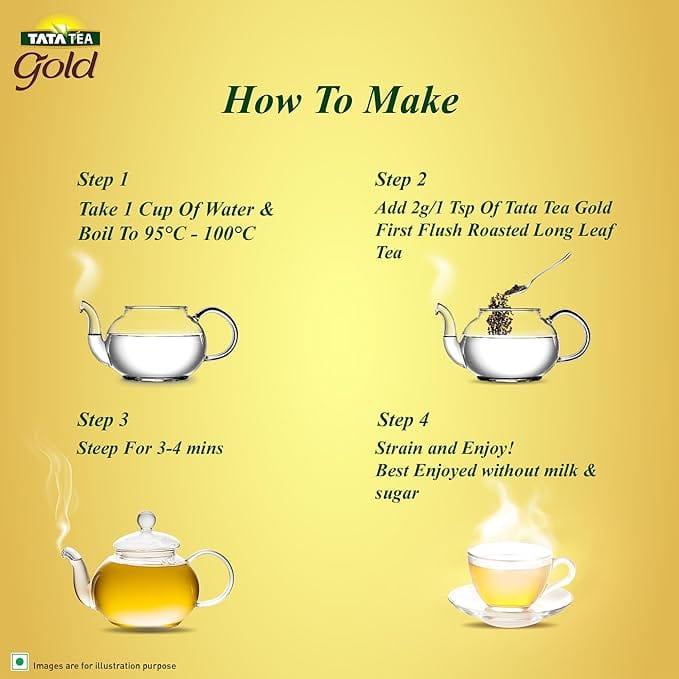 TATA TEA
Gold

How To Make

Step 1
Take 1 Cup Of Water & Boil To 95°C - 100°C

Step 2
Add 2g/1 Tsp Of Tata Tea Gold First Flush Roasted Long Leaf Tea

Step 3
Steep For 3-4 mins

Step 4
Strain and Enjoy!
Best Enjoyed without milk & sugar

Images are for illustration purpose